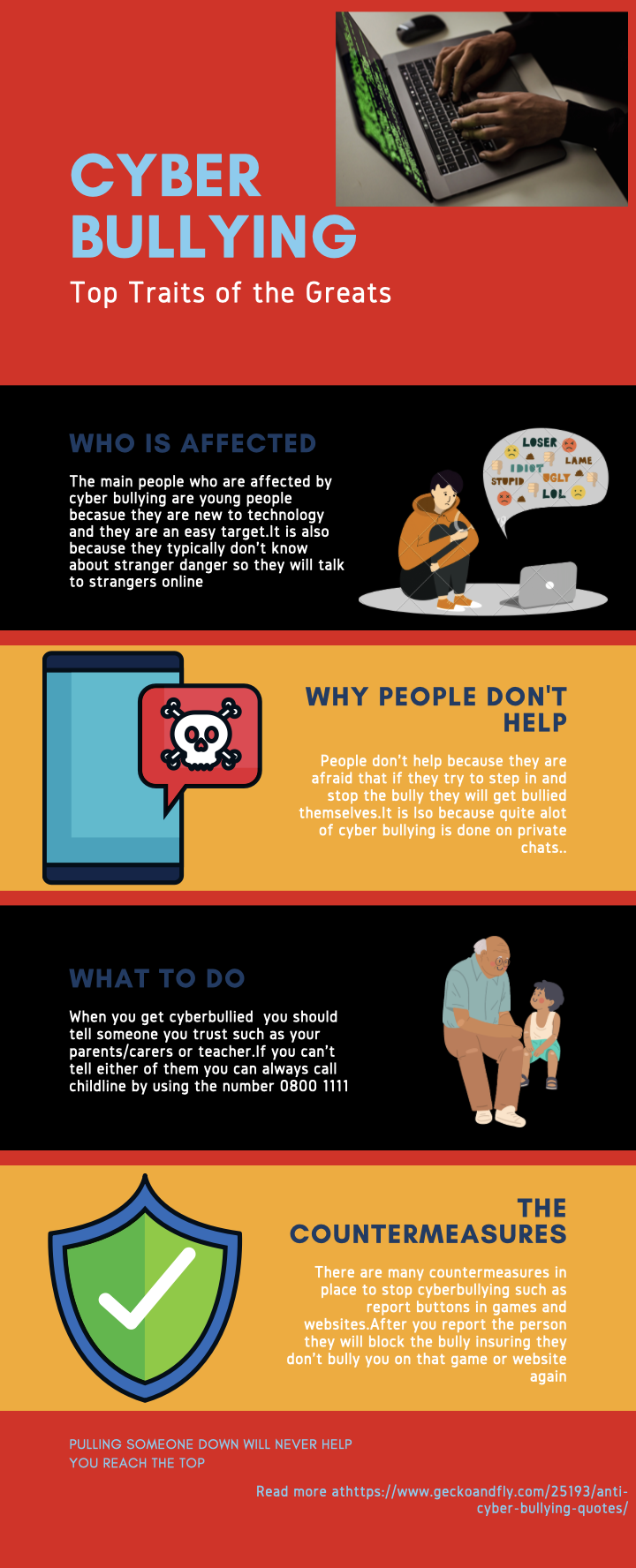 CYBER BULLYING

Top Traits of the Greats

WHO IS AFFECTED

The main people who are affected by cyber bullying are young people becasue they are new to technology and they are an easy target.It is also because they typically don't know about stranger danger so they will talk to strangers online

LOSER IDIOT LAME STUPID UGLY LOL

WHY PEOPLE DON'T HELP

People don't help because they are afraid that if they try to step in and stop the bully they will get bullied themselves.It is lso because quite alot of cyber bullying is done on private chats..

WHAT TO DO

When you get cyberbullied you should tell someone you trust such as your parents/carers or teacher.If you can't tell either of them you can always call childline by using the number 0800 1111

THE COUNTERMEASURES

There are many countermeasures in place to stop cyberbullying such as report buttons in games and websites.After you report the person they will block the bully insuring they don't bully you on that game or website again

PULLING SOMEONE DOWN WILL NEVER HELP YOU REACH THE TOP

Read more athttps://www.geckoandfly.com/25193/anti-cyber-bullying-quotes/