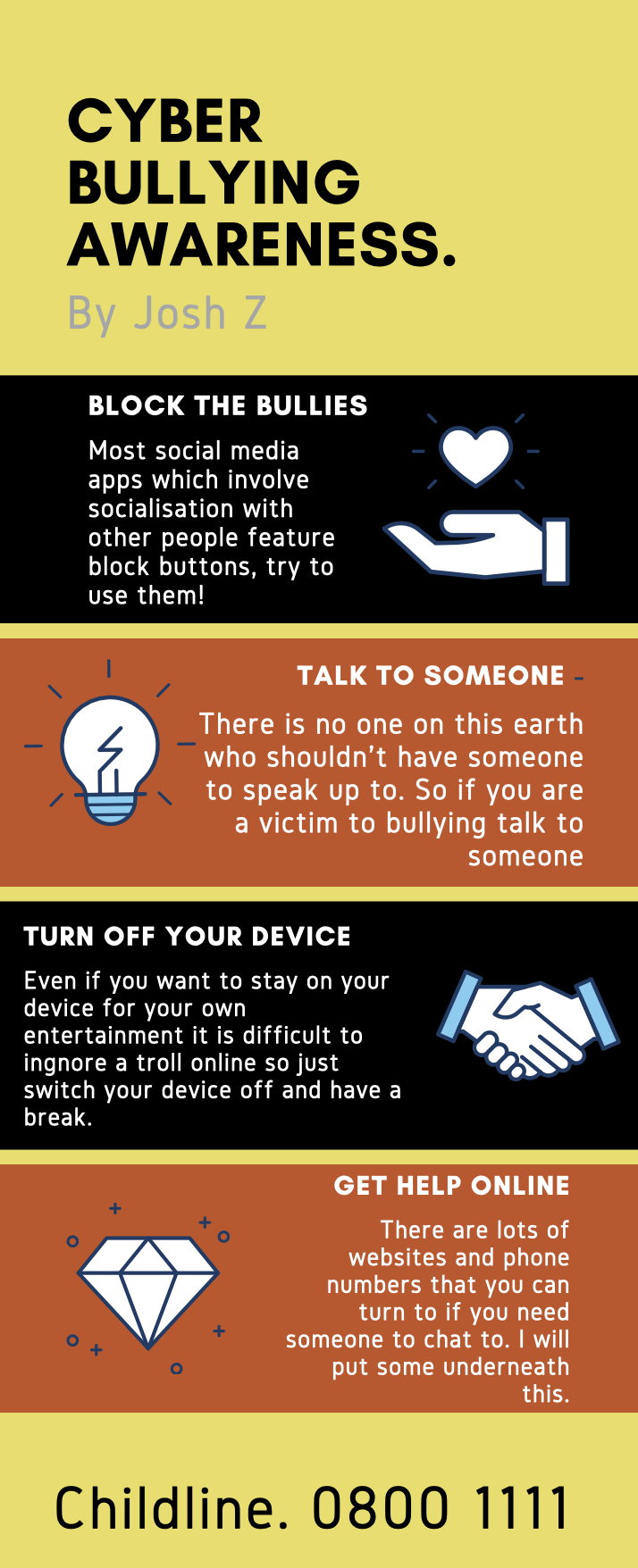 CYBER BULLYING AWARENESS.

By Josh Z

BLOCK THE BULLIES

Most social media apps which involve socialisation with other people feature block buttons, try to use them!

TALK TO SOMEONE -

There is no one on this earth who shouldn't have someone to speak up to. So if you are a victim to bullying talk to someone

TURN OFF YOUR DEVICE

Even if you want to stay on your device for your own entertainment it is difficult to ingnore a troll online so just switch your device off and have a break.

GET HELP ONLINE

There are lots of websites and phone numbers that you can turn to if you need someone to chat to. I will put some underneath this.

Childline. 0800 1111